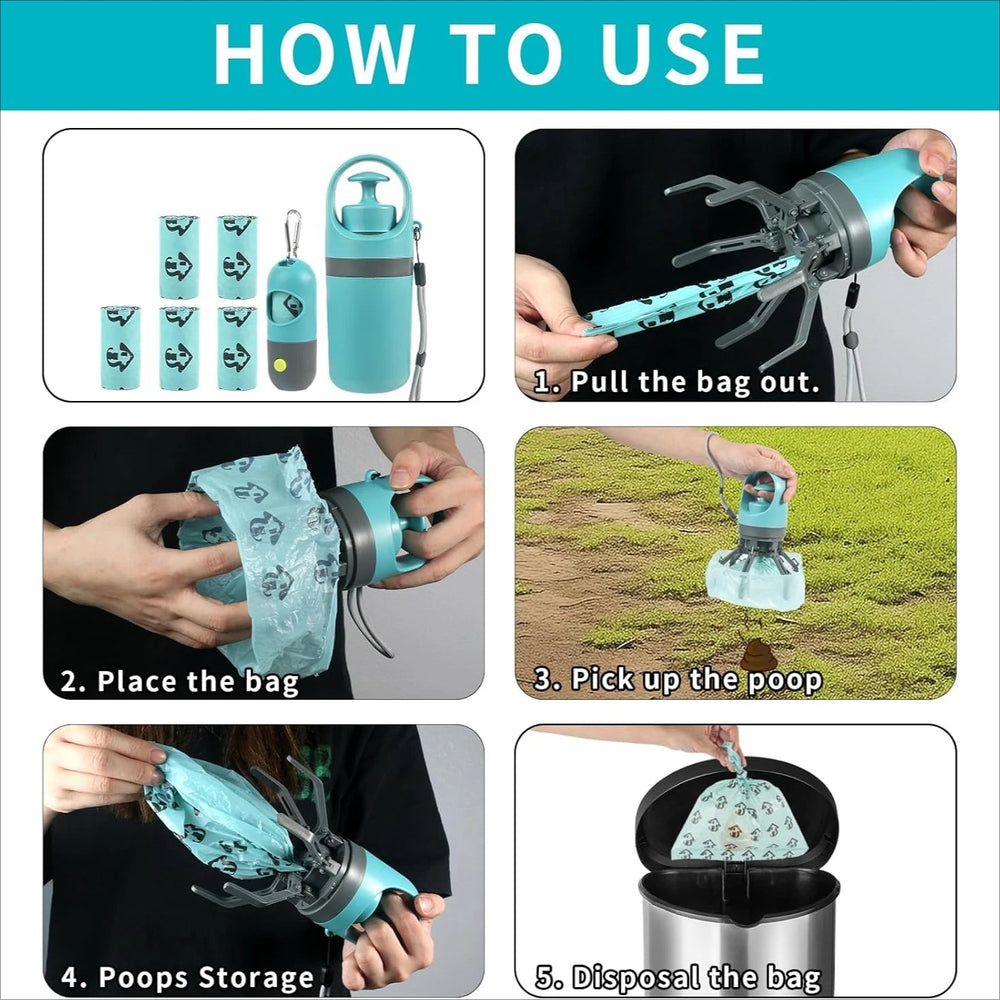 HOW TO USE

1. Pull the bag out.

2. Place the bag

3. Pick up the poop

4. Poops Storage

5. Disposal the bag